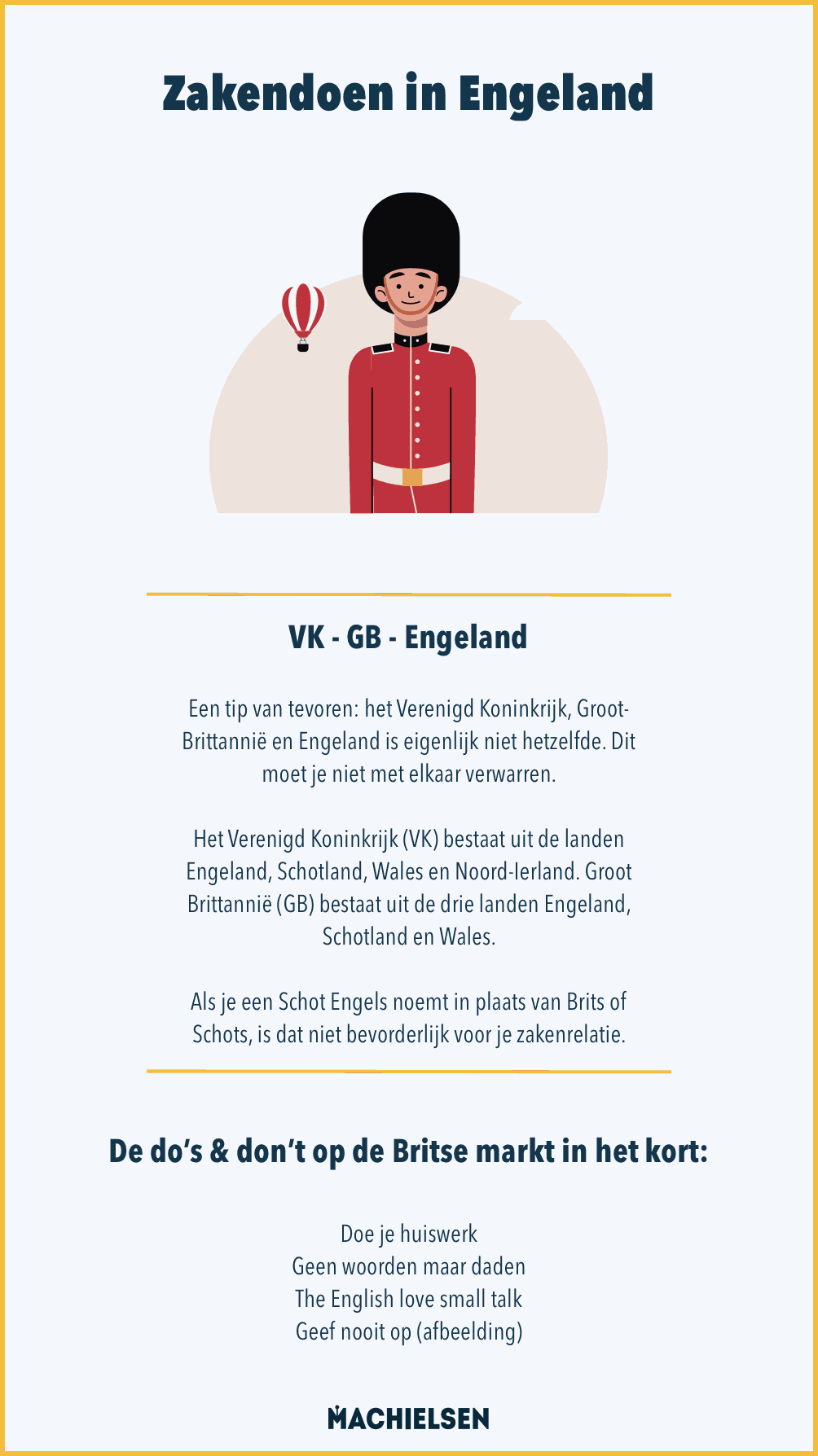 Zakendoen in Engeland

VK - GB - Engeland

Een tip van tevoren: het Verenigd Koninkrijk, Groot-Brittannië en Engeland is eigenlijk niet hetzelfde. Dit moet je niet met elkaar verwarren.

Het Verenigd Koninkrijk (VK) bestaat uit de landen Engeland, Schotland, Wales en Noord-Ierland. Groot Brittannië (GB) bestaat uit de drie landen Engeland, Schotland en Wales.

Als je een Schot Engels noemt in plaats van Brits of Schots, is dat niet bevorderlijk voor je zakenrelatie.

De do's & don't op de Britse markt in het kort:

Doe je huiswerk
Geen woorden maar daden
The English love small talk
Geef nooit op (afbeelding)

MACHIELSEN