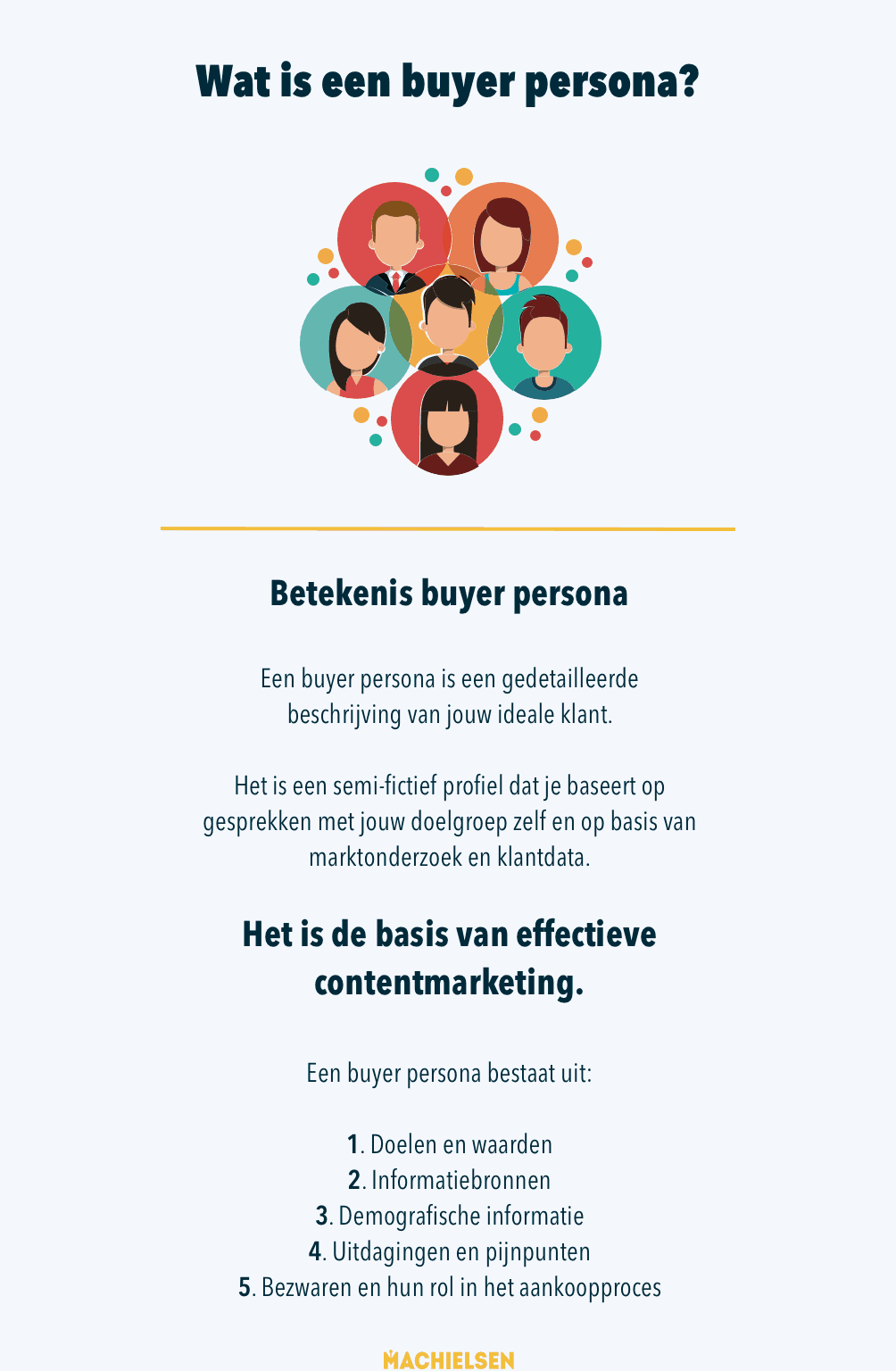 Wat is een buyer persona?

Betekenis buyer persona

Een buyer persona is een gedetailleerde beschrijving van jouw ideale klant.

Het is een semi-fictief profiel dat je baseert op gesprekken met jouw doelgroep zelf en op basis van marktonderzoek en klantdata.

Het is de basis van effectieve contentmarketing.

Een buyer persona bestaat uit:

1. Doelen en waarden
2. Informatiebronnen
3. Demografische informatie
4. Uitdagingen en pijnpunten
5. Bezwaren en hun rol in het aankoopproces

MACHIELSEN